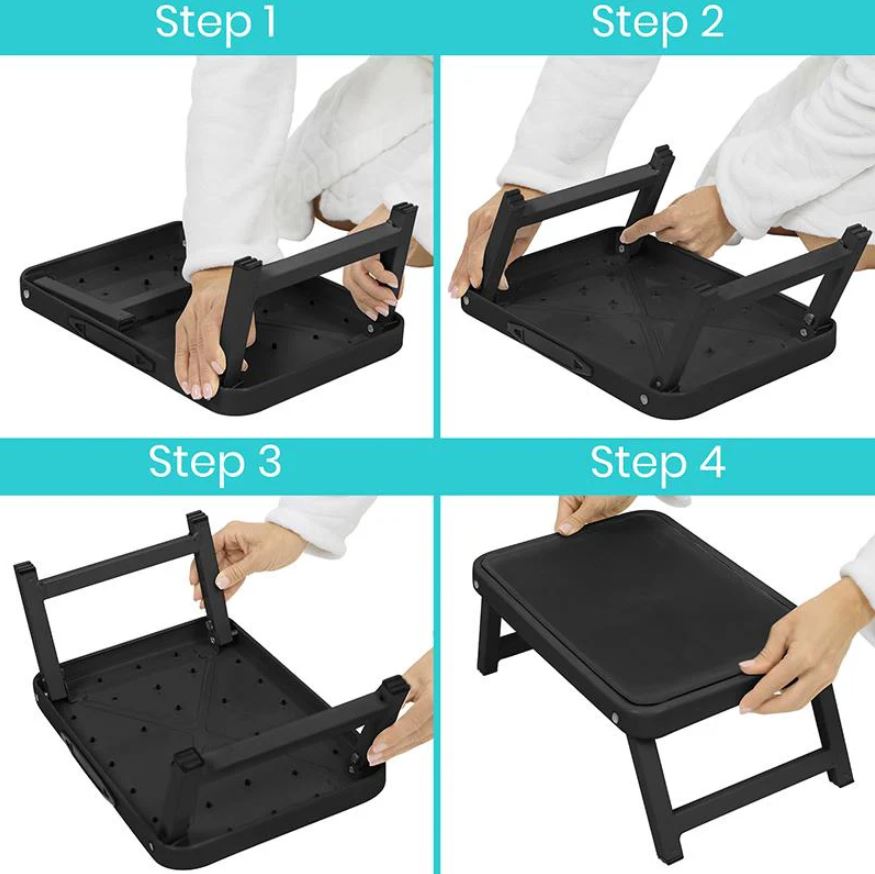 Step 1

Step 2

Step 3

Step 4