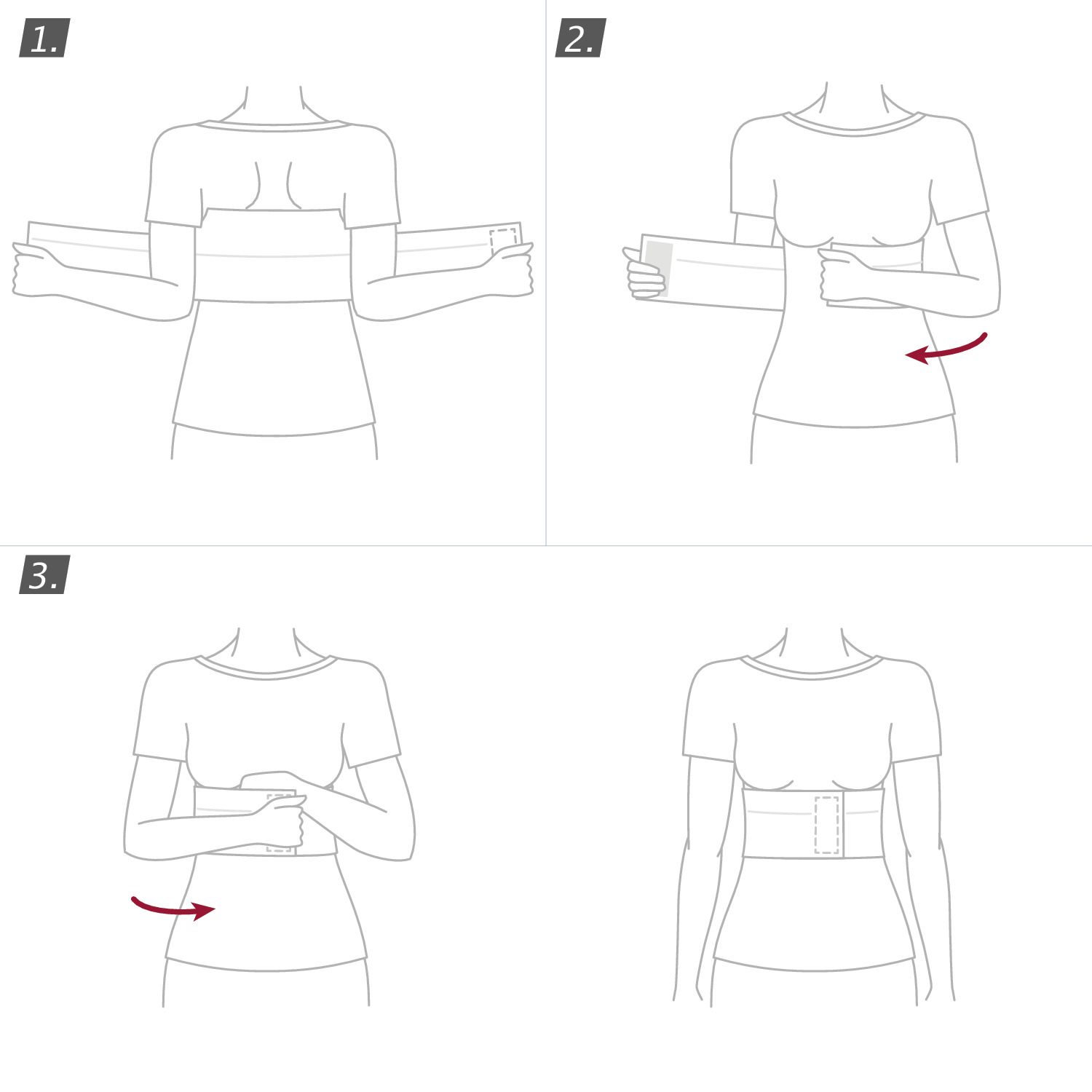 1.

2.

3.